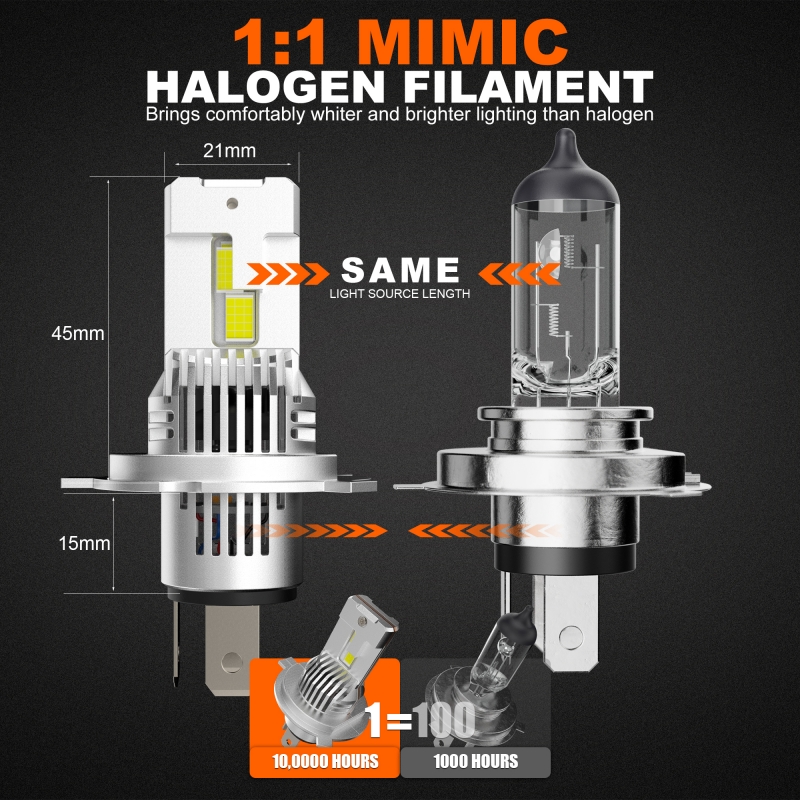 1:1 MIMIC
HALOGEN FILAMENT
Brings comfortably whiter and brighter lighting than halogen

21mm

45mm

15mm

SAME
LIGHT SOURCE LENGTH

1=100

10,0000 HOURS

1000 HOURS