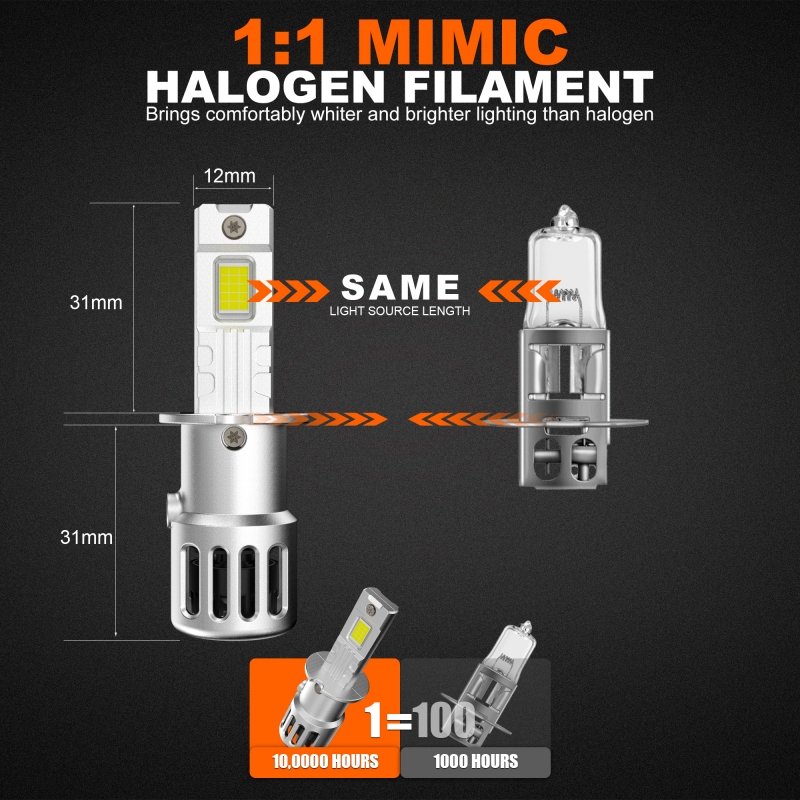 1:1 MIMIC
HALOGEN FILAMENT
Brings comfortably whiter and brighter lighting than halogen

12mm

31mm

SAME
LIGHT SOURCE LENGTH

31mm

1=100

10,0000 HOURS

1000 HOURS