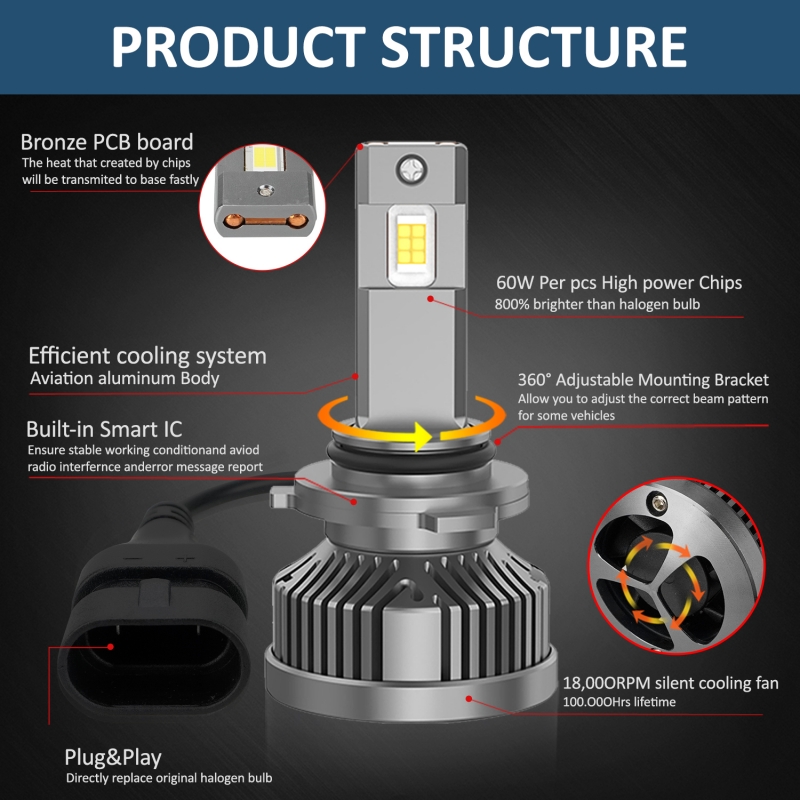 PRODUCT STRUCTURE

Bronze PCB board
The heat that created by chips will be transmited to base fastly

60W Per pcs High power Chips
800% brighter than halogen bulb

Efficient cooling system
Aviation aluminum Body

360° Adjustable Mounting Bracket
Allow you to adjust the correct beam pattern for some vehicles

Built-in Smart IC
Ensure stable working conditionand aviod radio interfernce anderror message report

18,00ORPM silent cooling fan
100.00OHrs lifetime

Plug&Play
Directly replace original halogen bulb