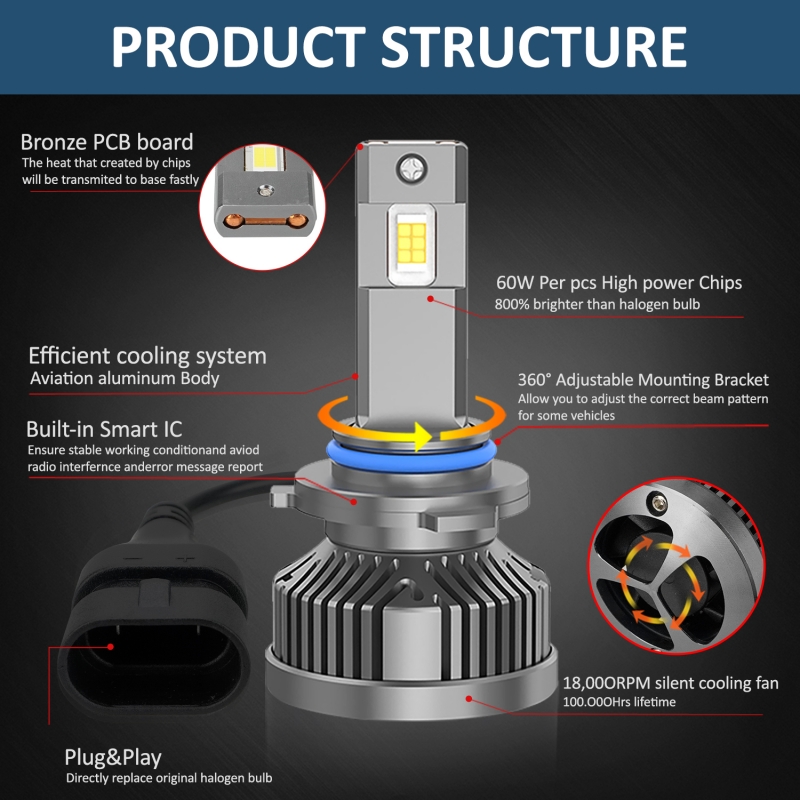 PRODUCT STRUCTURE

Bronze PCB board
The heat that created by chips will be transmited to base fastly

60W Per pcs High power Chips
800% brighter than halogen bulb

Efficient cooling system
Aviation aluminum Body

360° Adjustable Mounting Bracket
Allow you to adjust the correct beam pattern for some vehicles

Built-in Smart IC
Ensure stable working conditionand aviod radio interfernce anderror message report

18,00ORPM silent cooling fan
100.00OHrs lifetime

Plug&Play
Directly replace original halogen bulb