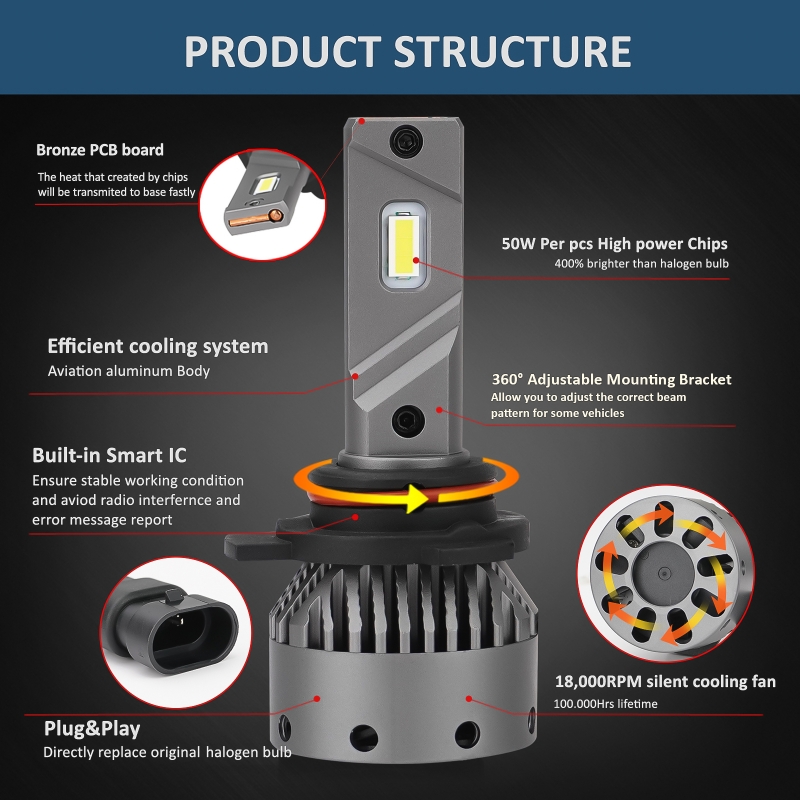 PRODUCT STRUCTURE

Bronze PCB board
The heat that created by chips will be transmited to base fastly

50W Per pcs High power Chips
400% brighter than halogen bulb

Efficient cooling system
Aviation aluminum Body

360° Adjustable Mounting Bracket
Allow you to adjust the correct beam pattern for some vehicles

Built-in Smart IC
Ensure stable working condition and aviod radio interfernce and error message report

18,000RPM silent cooling fan
100.000Hrs lifetime

Plug&Play
Directly replace original halogen bulb