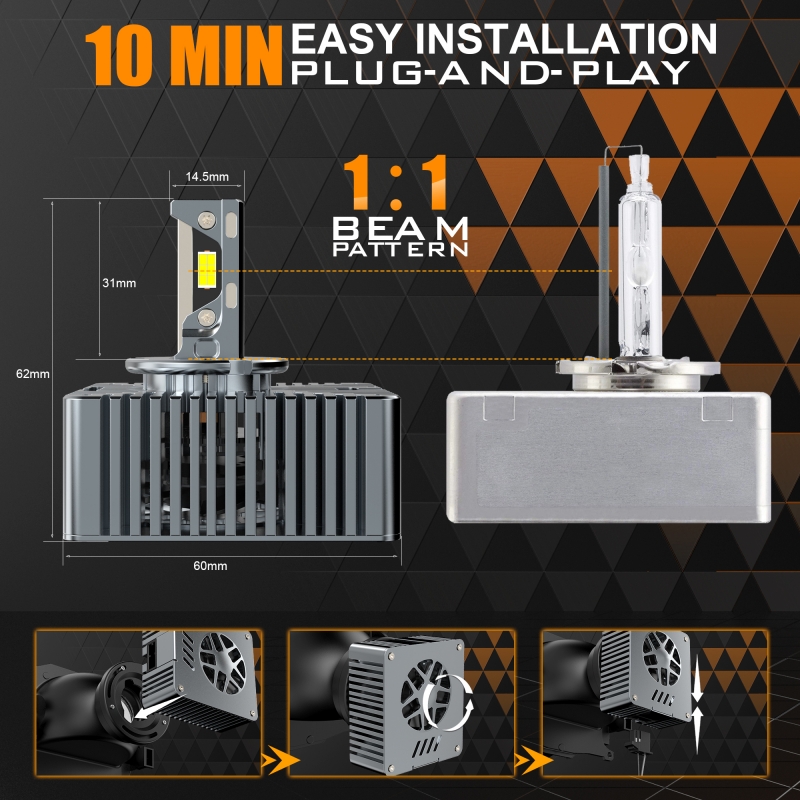 10 MIN EASY INSTALLATION
PLUG-AND-PLAY

1:1
BEAM
PATTERN

14.5mm
31mm
62mm
60mm